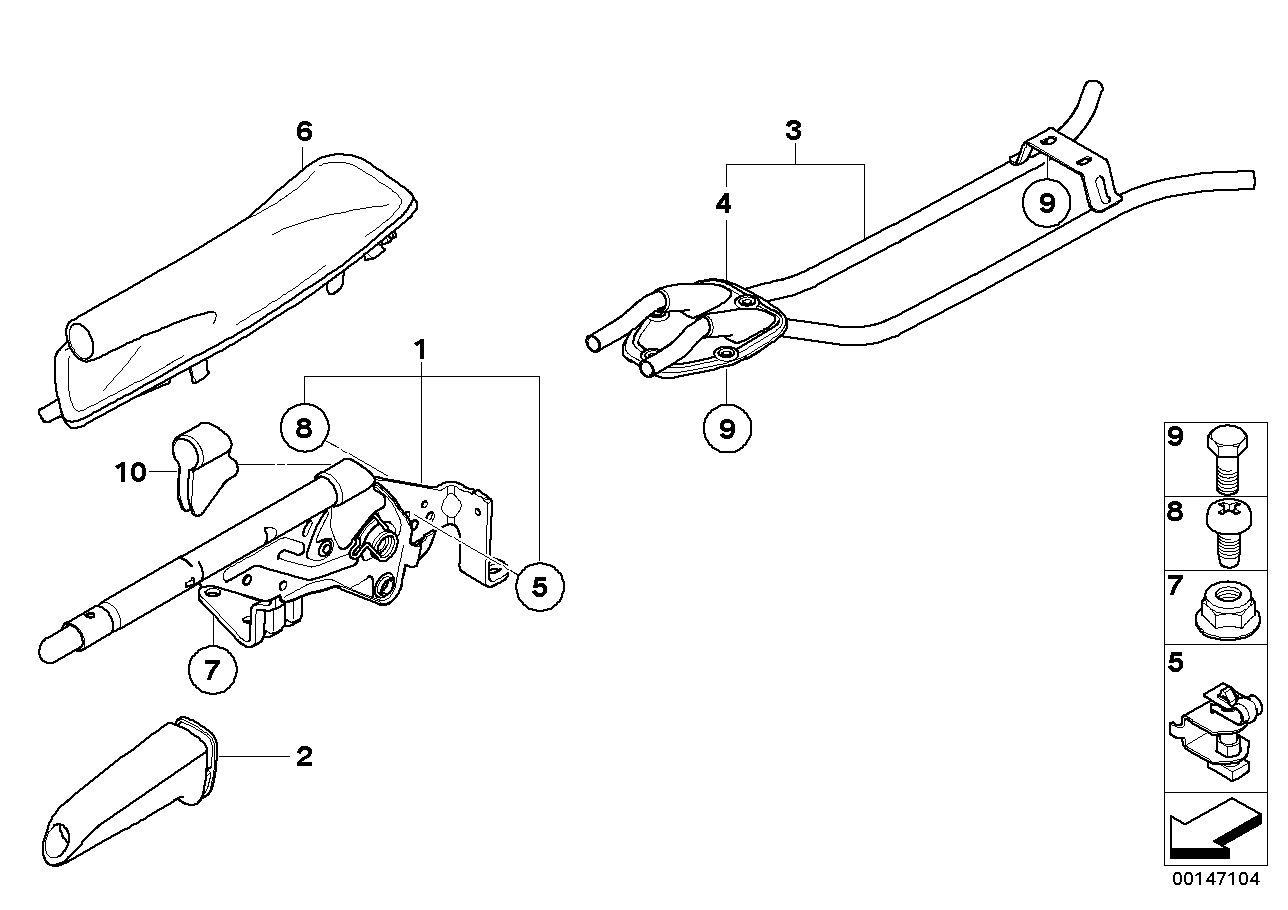 6
3
4
9
1
8
9
10
5
7
2
9
8
7
5
00147104