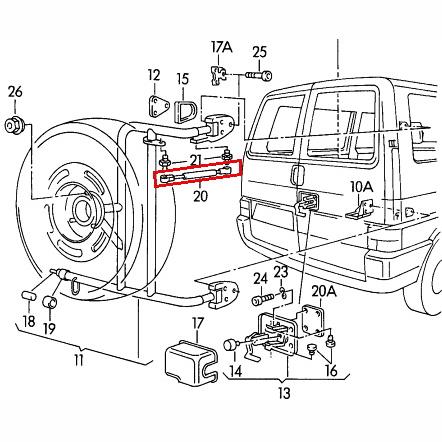 17A
25
12
15
26
21
20
10A
24
23
20A
18
19
17
11
14
16
13