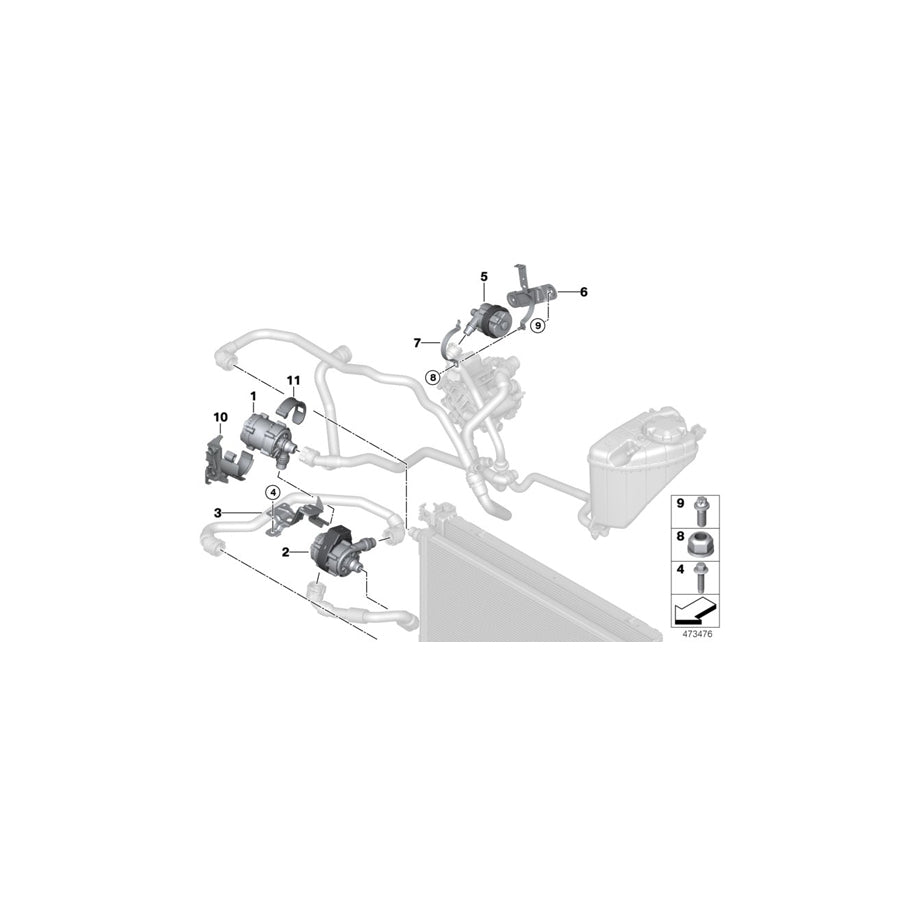 5
6
7
9
8
11
1
10
4
3
2
9
8
4
473476