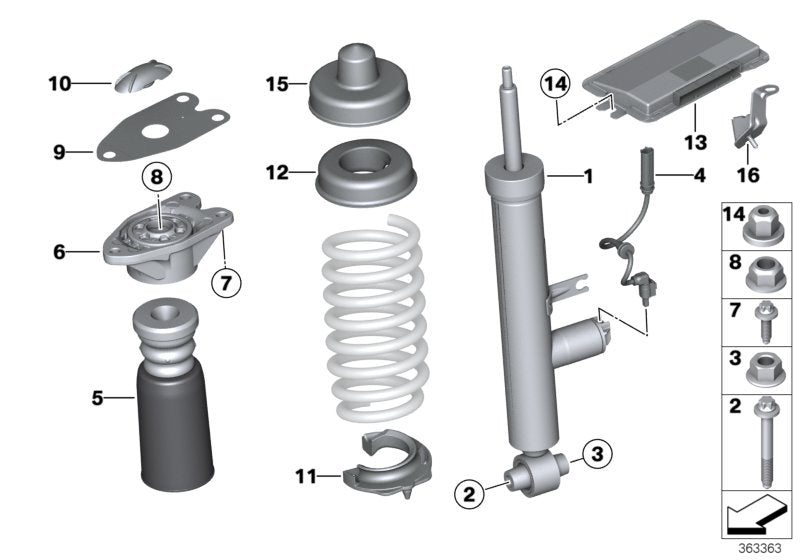 10
9
8
6
7
5
15
12
11
14
13
16
1
4
2
3
14
8
7
3
2
363363