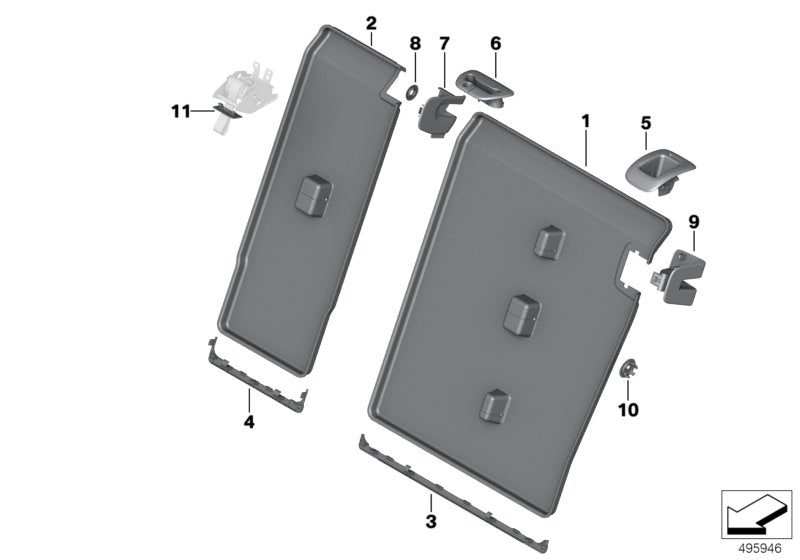 2
8
7
6
11
1
5
9
4
10
3
495946