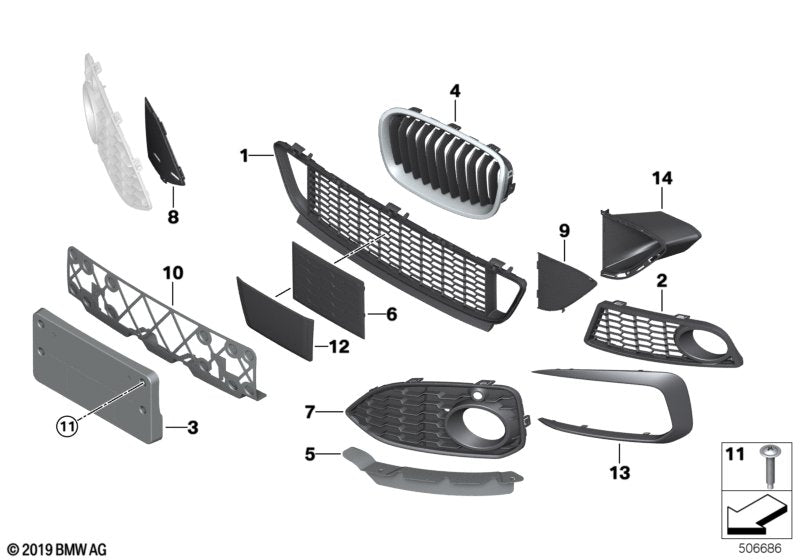 4
1
14
8
9
10
2
6
12
11
3
7
5
13
11
© 2019 BMW AG
506686