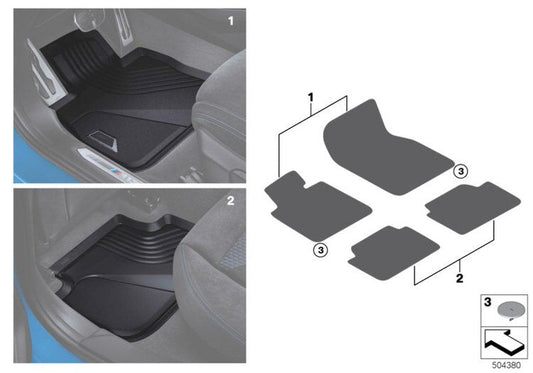 1

2

1

3

3

2

3

504380