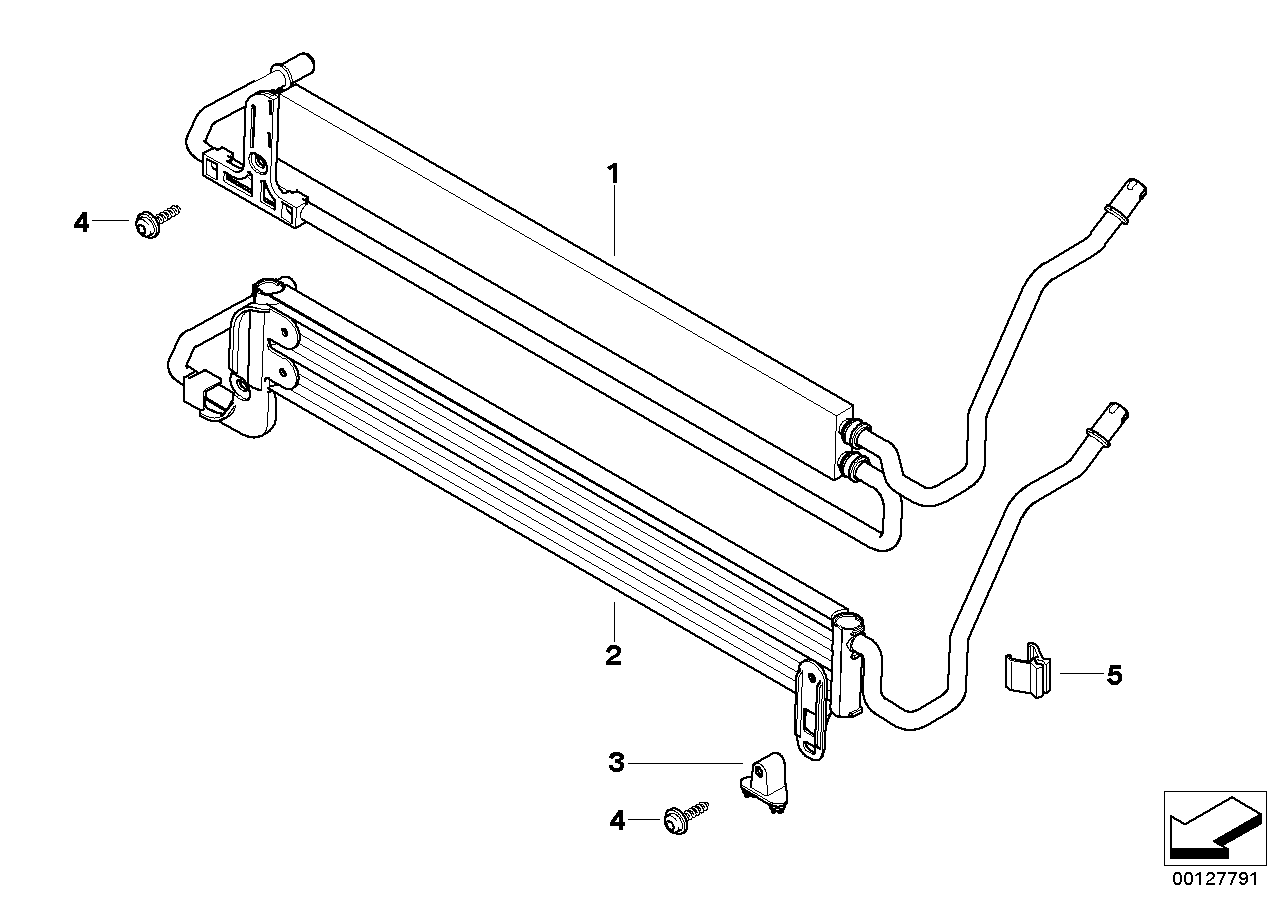 1
4
2
5
3
4
00127791