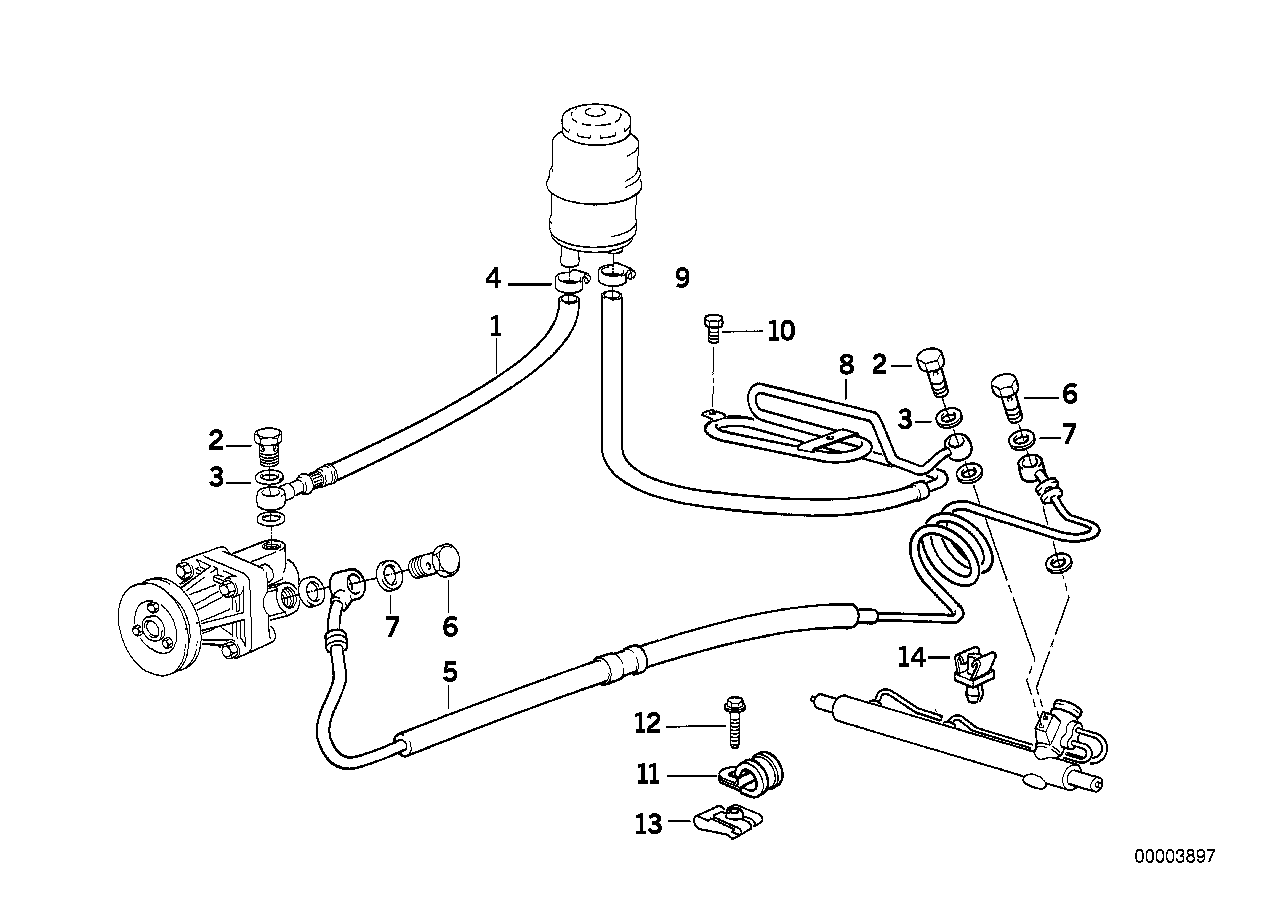 4
9
1
10
8
2
6
3
7
2
3
7
6
5
14
12
11
13
00003897