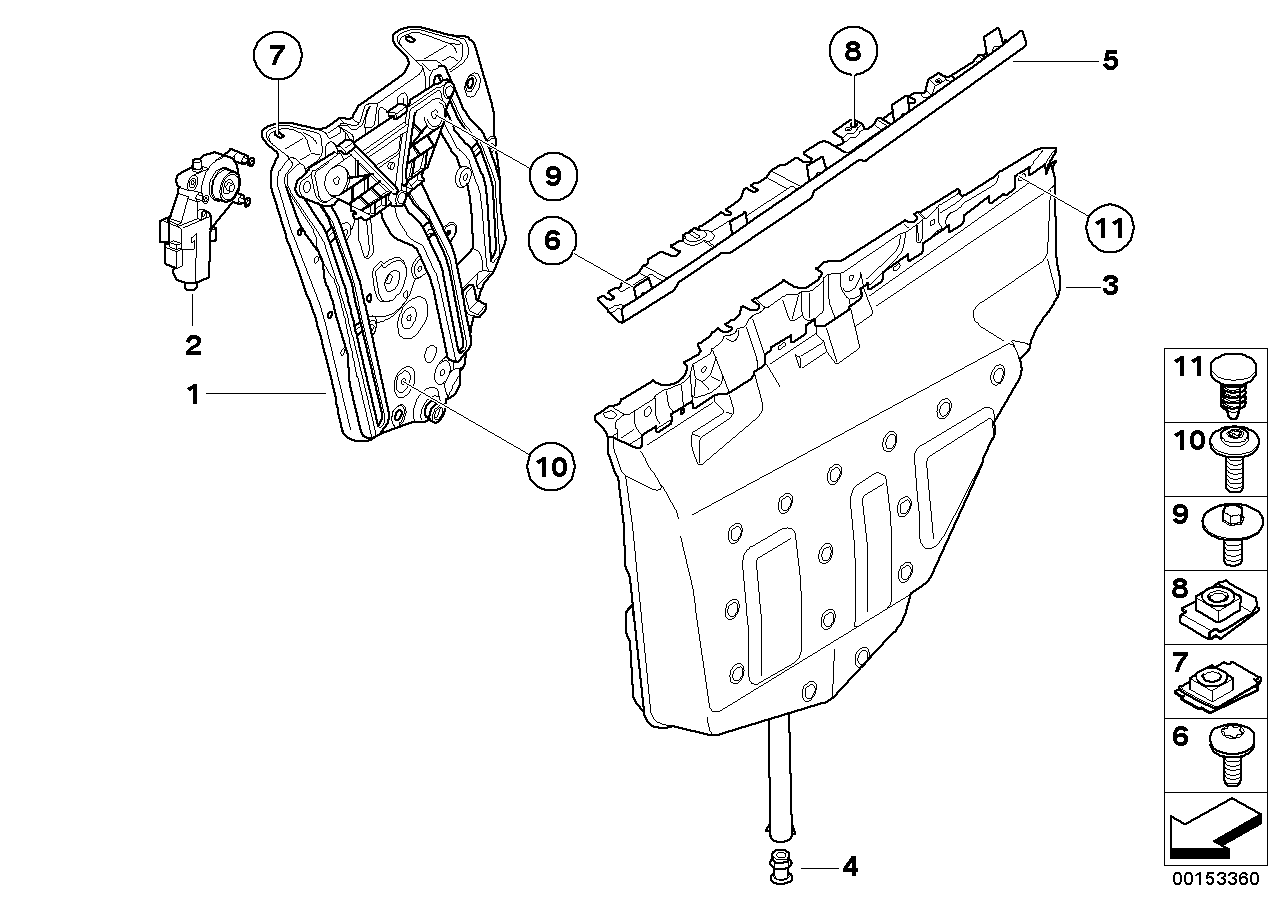 7
8
5
9
6
11
3
2
1
10
4
11
10
9
8
7
6
00153360