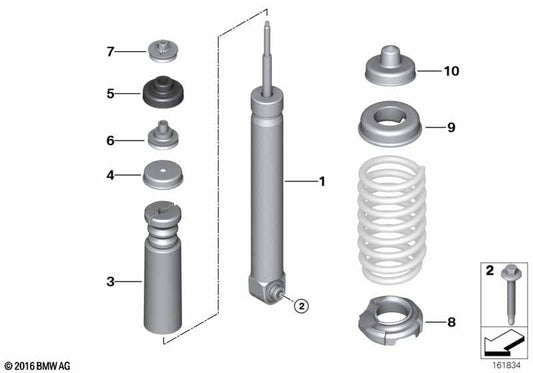 7
5
6
4
3
1
2
10
9
8
2
© 2016 BMW AG
161834