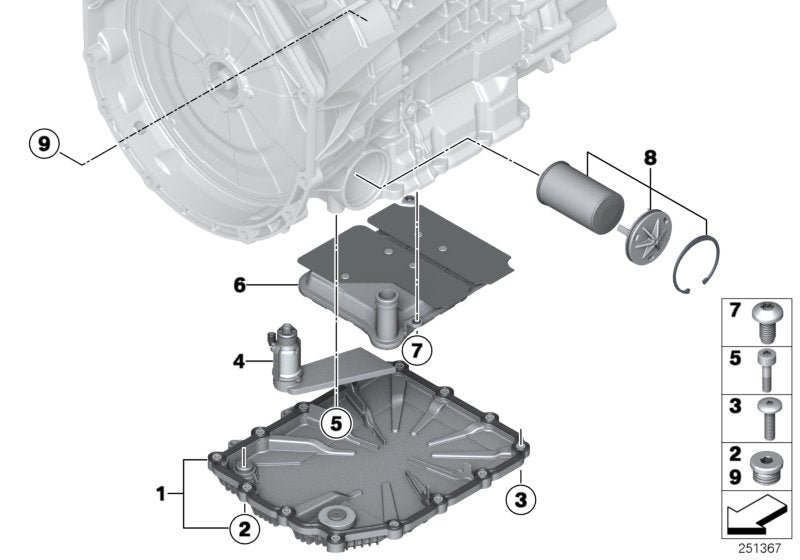 9
8
6
7
4
5
1
2
3
7
5
3
2
9
251367