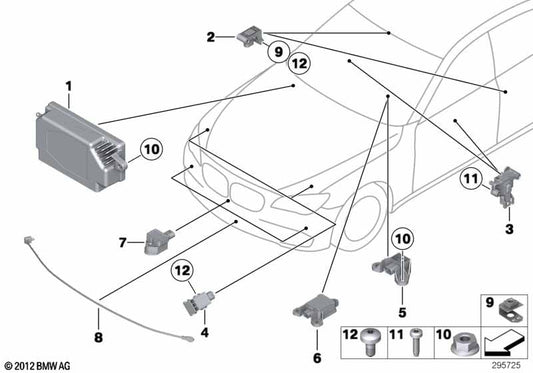 2
9
12
1
10
11
3
7
10
12
5
8
4
6
9
12
11
10
© 2012 BMW AG
295725