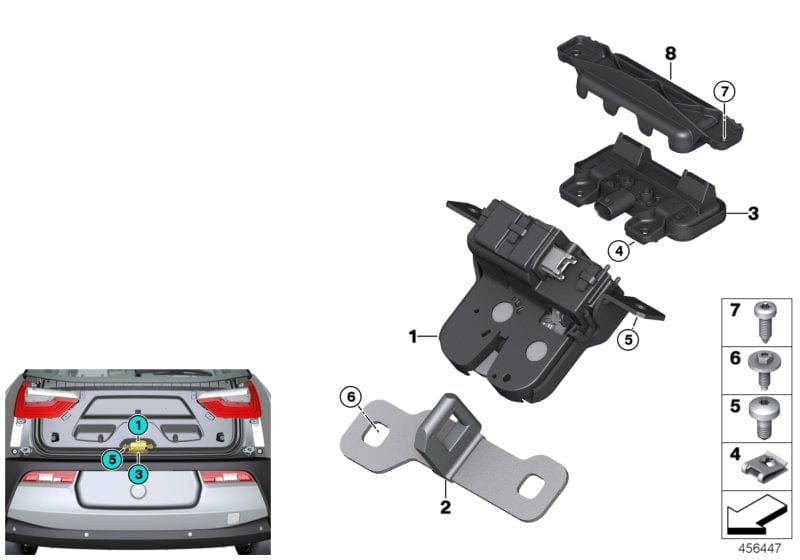 8
7
3
4
1
5
6
2
1
5
3
7
6
5
4
456447