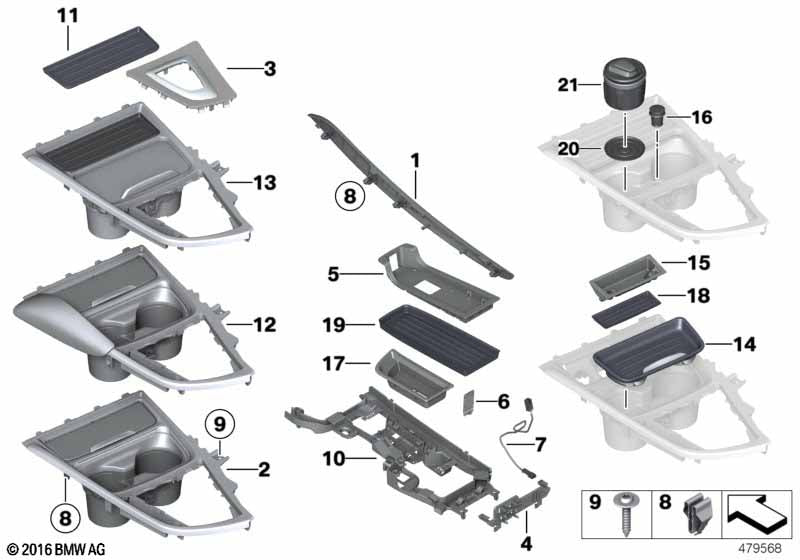 11
3
13
12
9
2
8
8
1
5
19
17
6
7
10
4
21
16
20
15
18
14
9
8
© 2016 BMW AG
479568