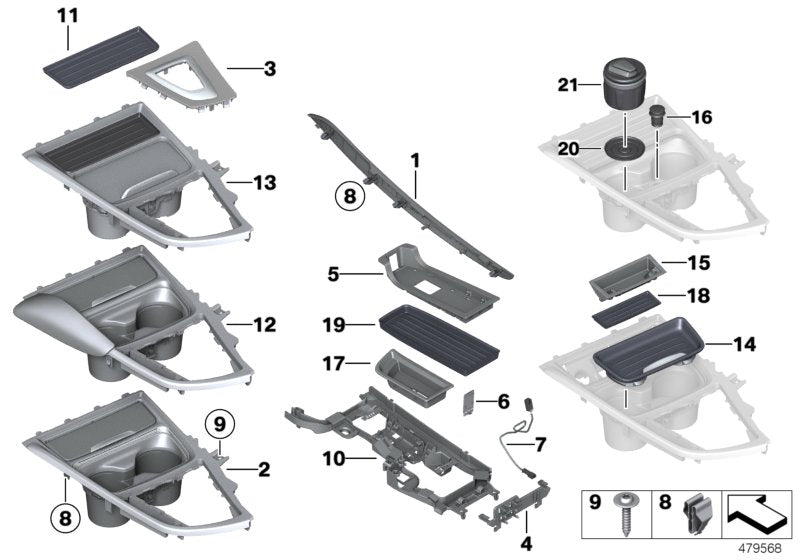 11
3
13
12
9
2
8
8
1
5
19
17
6
7
10
4
21
16
20
15
18
14
9
8
479568