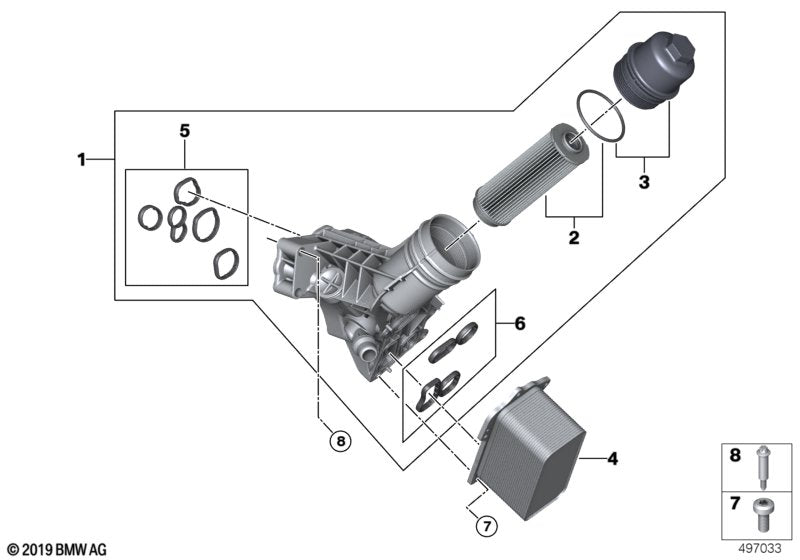 1
5
3
2
6
8
4
7
8
7
© 2019 BMW AG
497033