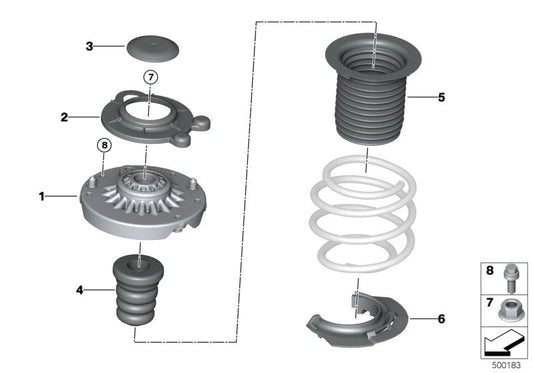 3
7
2
8
1
4
5
6
8
7
500183