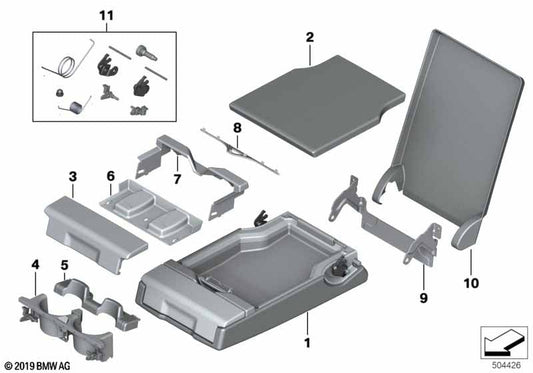 11

2

8

7

3

6

4

5

1

9

10

© 2019 BMW AG

504426