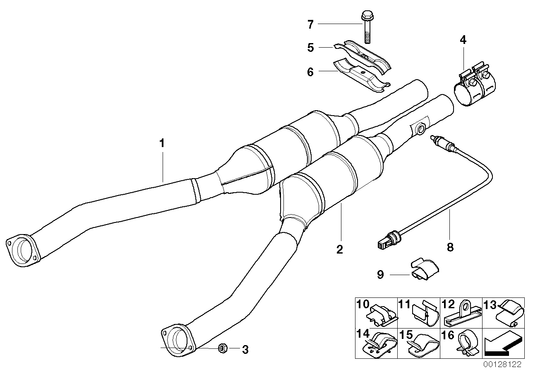 7
5
6
4
1
2
8
9
3
10
11
12
13
14
15
16
00128122