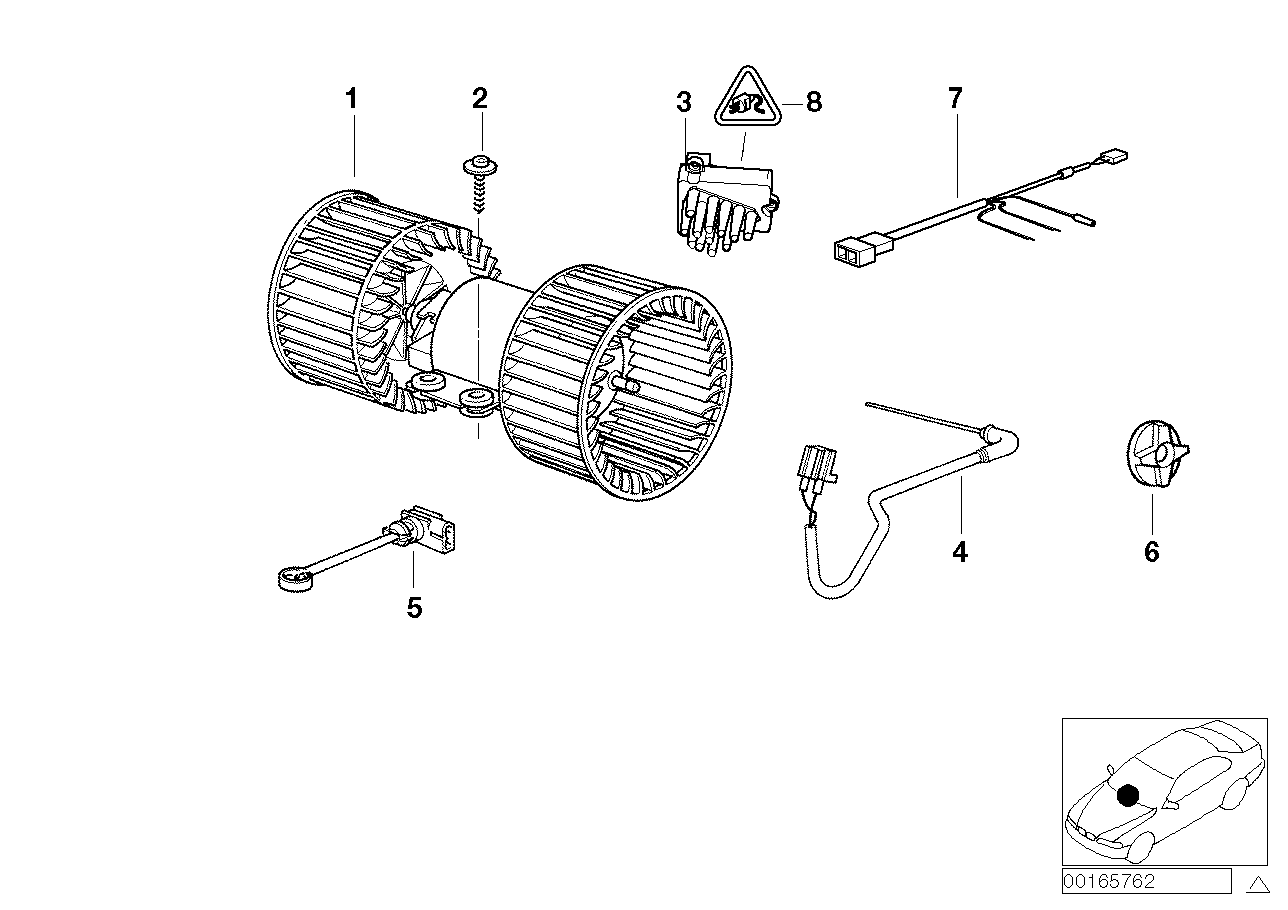 1
2
3
8
7
4
6
5
00165762