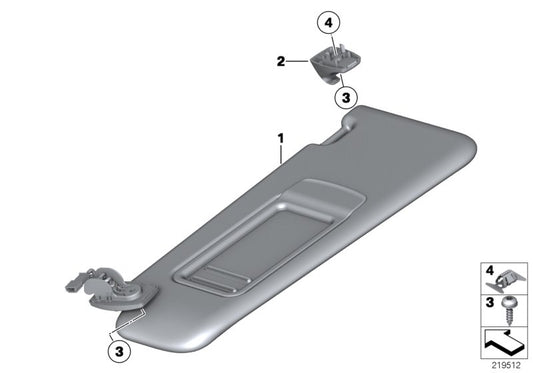 4
2
3
1
3
4
3
219512