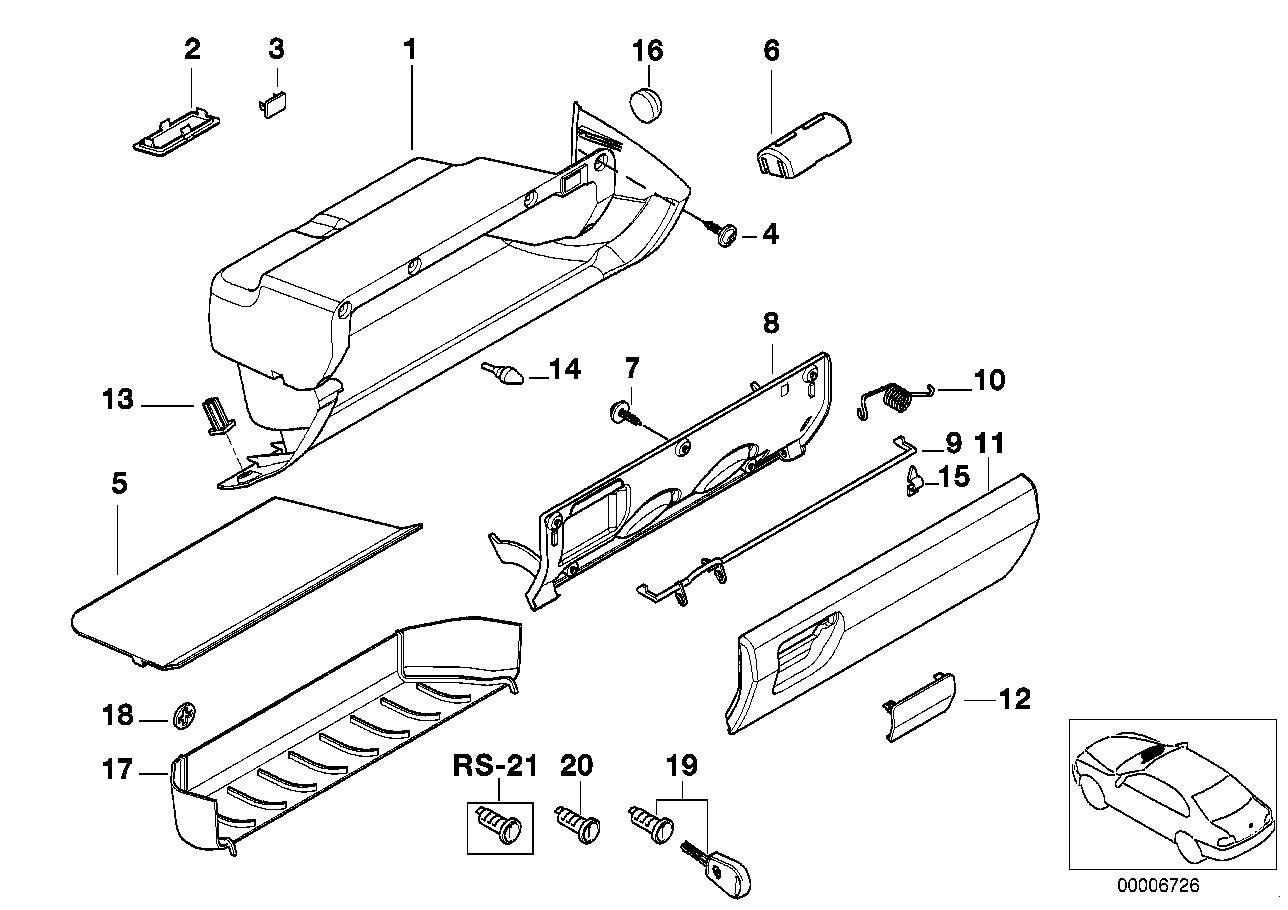 2
3
1
16
6
4
8
14
7
10
13
9
11
15
5
12
18
17
RS-21
20
19
00006726