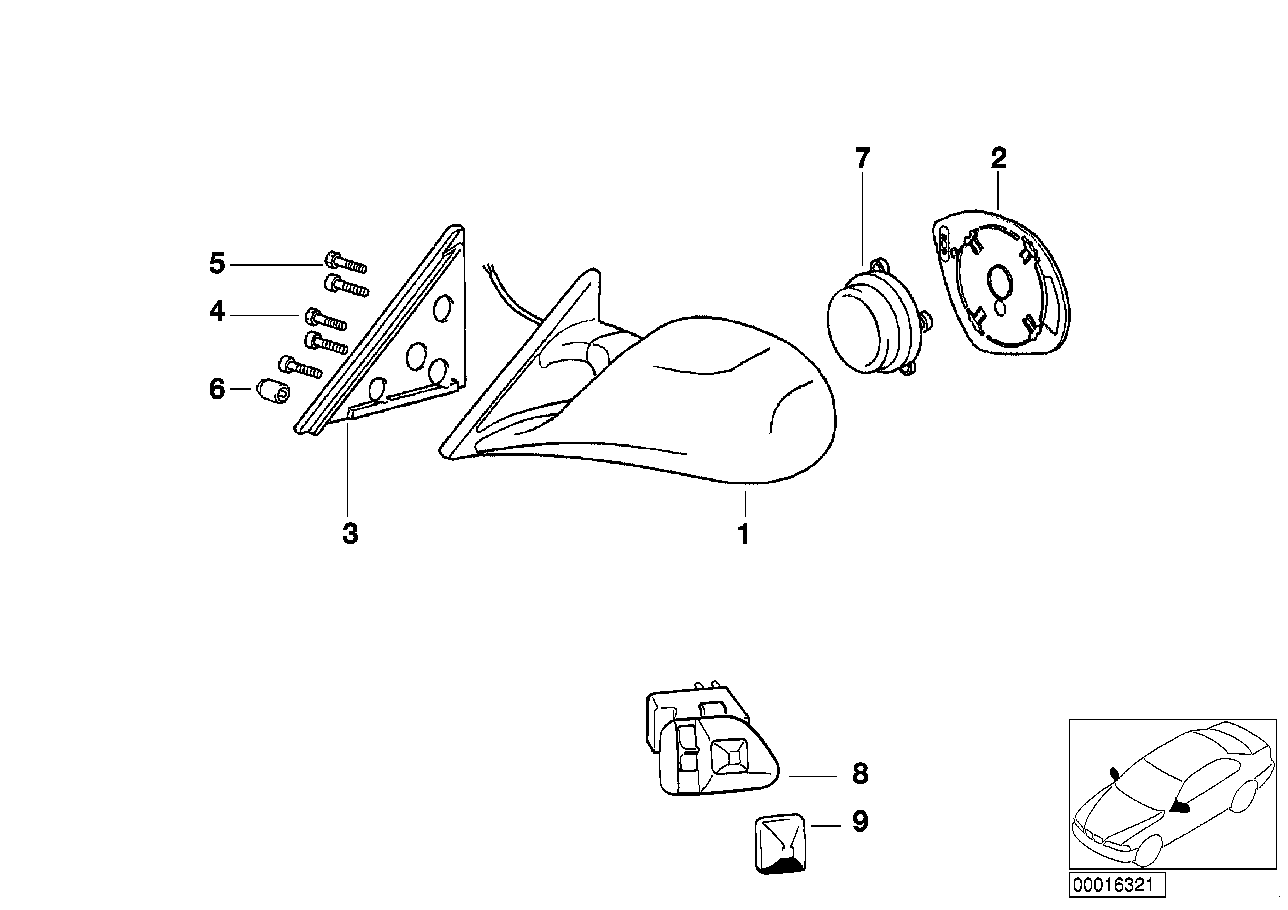 7
2
5
4
6
3
1
8
9
00016321